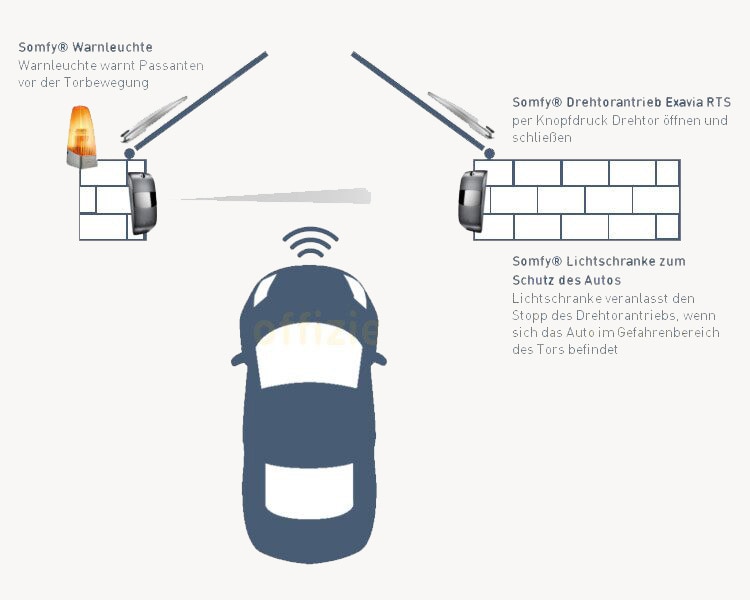 Somfy® Warnleuchte
Warnleuchte warnt Passanten vor der Torbewegung

Somfy® Drehtorantrieb Exavia RTS
per Knopfdruck Drehtor öffnen und schließen

Somfy® Lichtschranke zum Schutz des Autos
Lichtschranke veranlasst den Stopp des Drehtorantriebs, wenn sich das Auto im Gefahrenbereich des Tors befindet

offizie