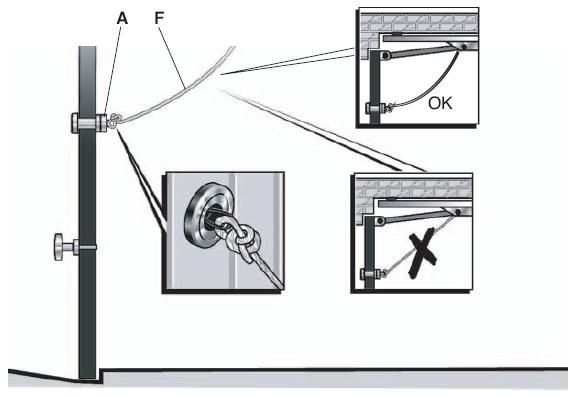 A F

OK